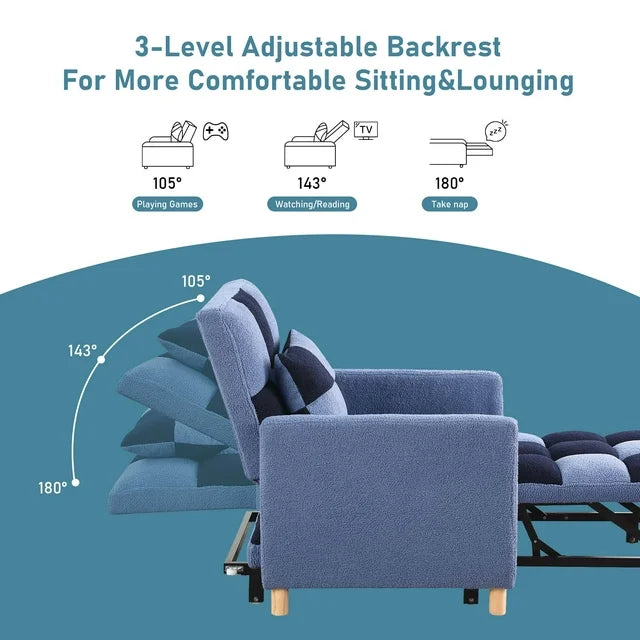 3-Level Adjustable Backrest
For More Comfortable Sitting&Lounging

TV

zzz

105°
Playing Games

143°
Watching/Reading

180°
Take nap

105°

143°

180°