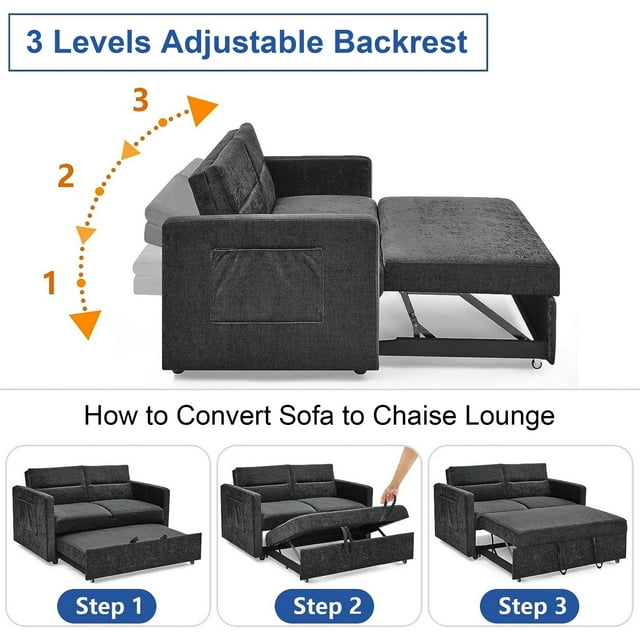 3 Levels Adjustable Backrest

3

2

1

How to Convert Sofa to Chaise Lounge

Step 1

Step 2

Step 3